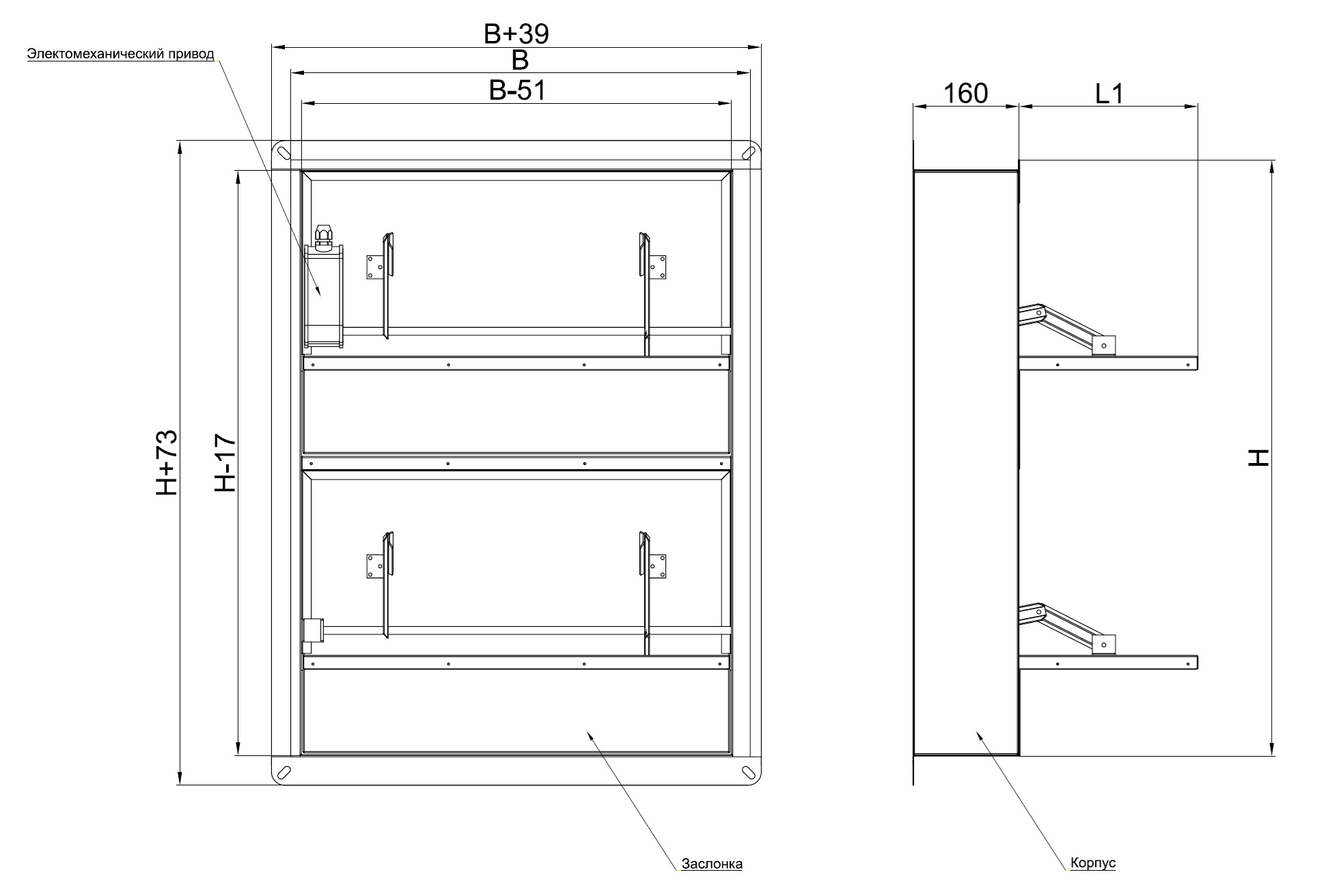 Электомеханический привод

B+39

B

B-51

H+73

H-17

160

L1

H

Заслонка

Корпус